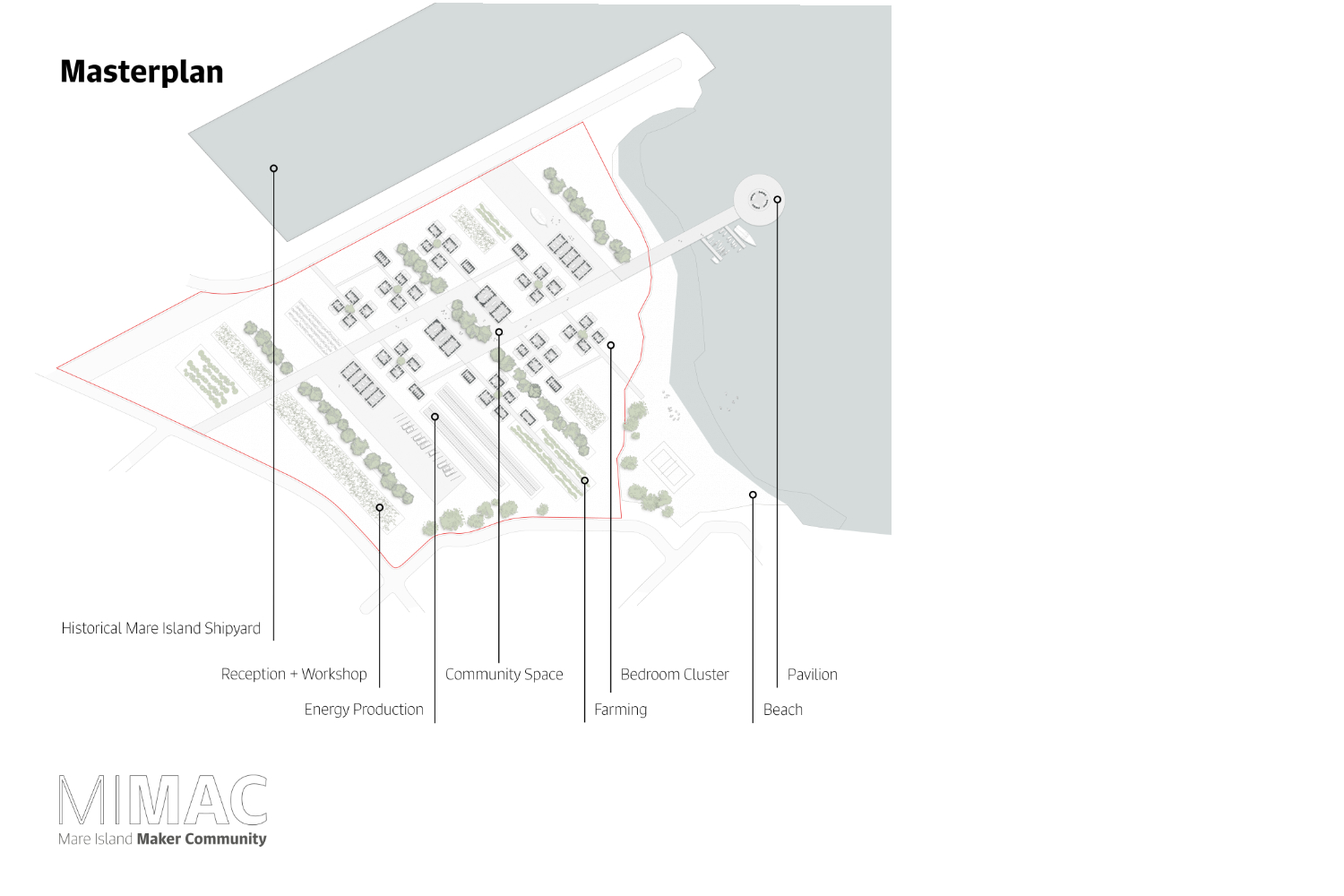 Masterplan

Historical Mare Island Shipyard

Reception + Workshop

Energy Production

Community Space

Farming

Bedroom Cluster

Beach

Pavilion

MIMAC
Mare Island Maker Community