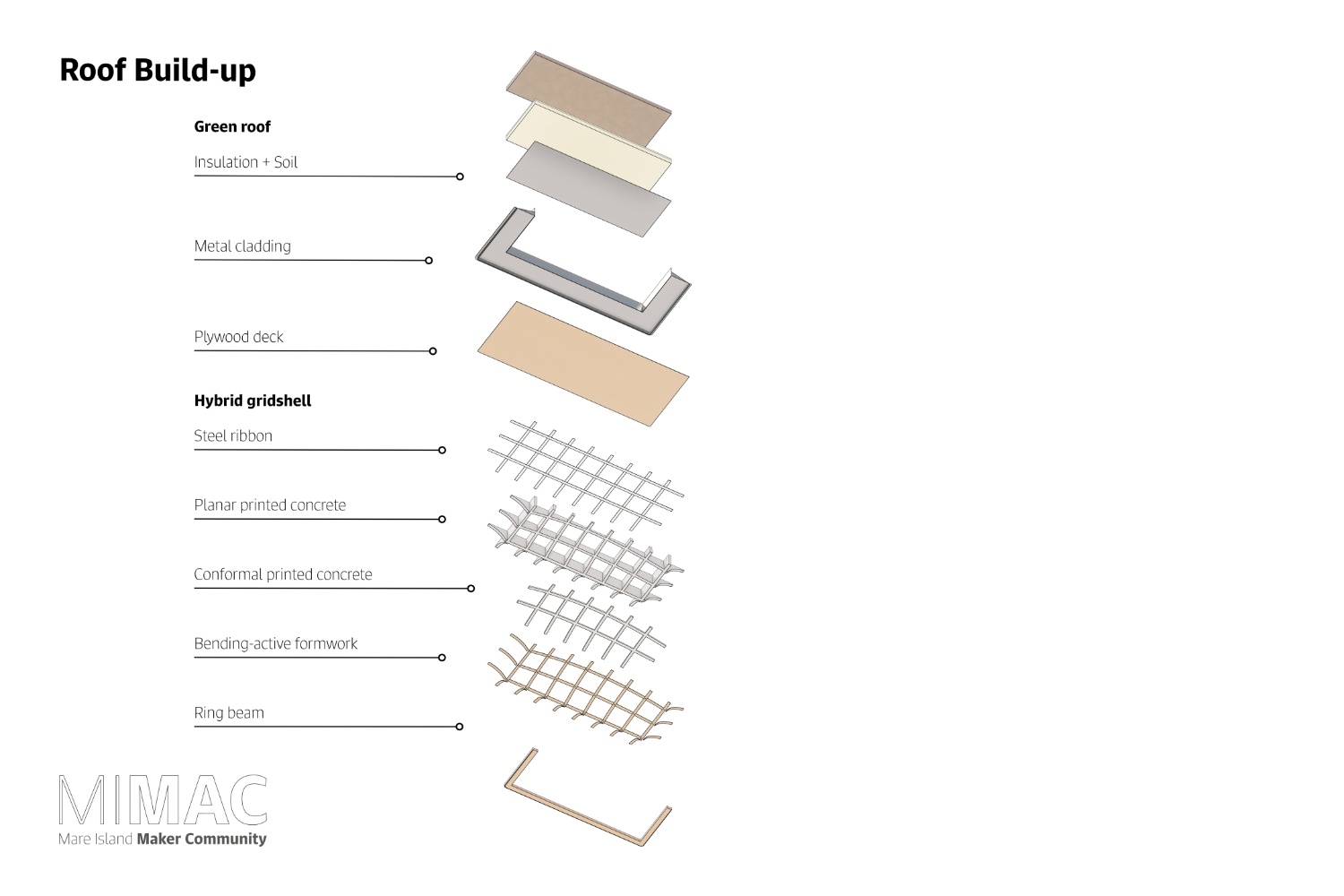 Roof Build-up

Green roof

Insulation + Soil

Metal cladding

Plywood deck

Hybrid gridshell

Steel ribbon

Planar printed concrete

Conformal printed concrete

Bending-active formwork

Ring beam

MIMAC
Mare Island Maker Community